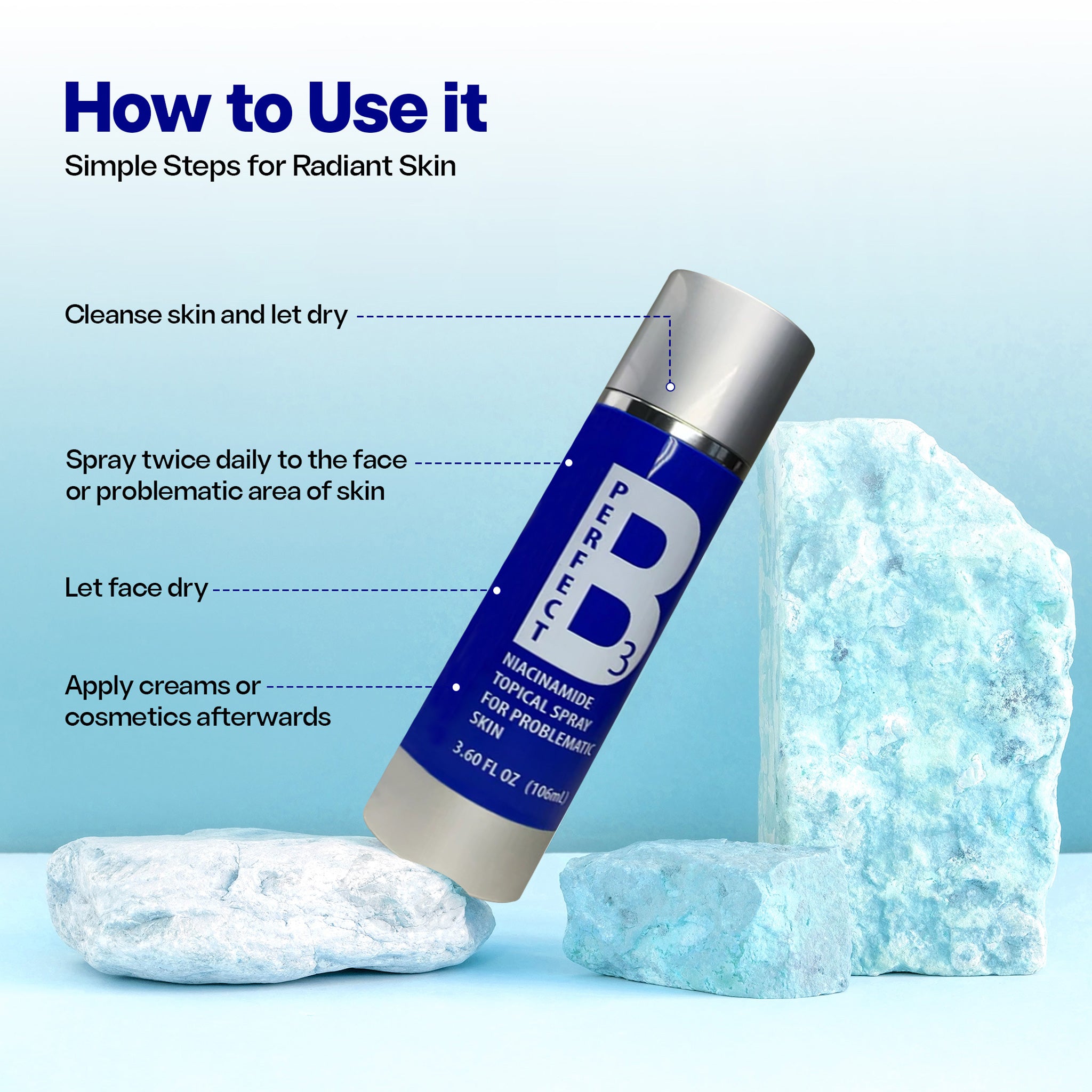 How to Use it

Simple Steps for Radiant Skin

Cleanse skin and let dry

Spray twice daily to the face or problematic area of skin

Let face dry

Apply creams or cosmetics afterwards

PERFECT B3

NIACINAMIDE TOPICAL SPRAY FOR PROBLEMATIC SKIN

3.60 FL OZ (106mL)